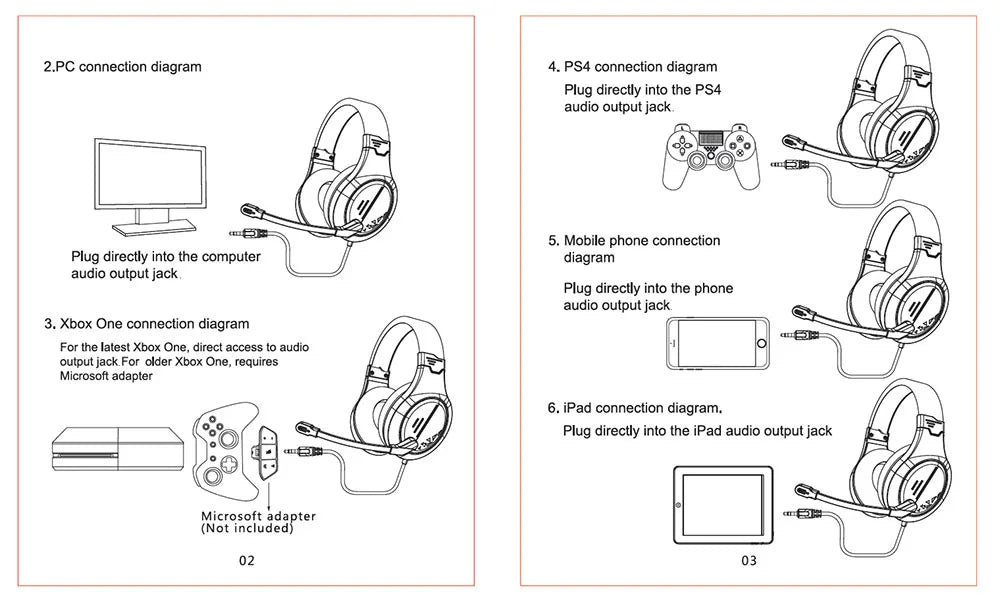 2.PC connection diagram

Plug directly into the computer audio output jack.

3. Xbox One connection diagram

For the latest Xbox One, direct access to audio output jack.For older Xbox One, requires Microsoft adapter

Microsoft adapter
(Not included)

02

4. PS4 connection diagram

Plug directly into the PS4 audio output jack.

5. Mobile phone connection diagram

Plug directly into the phone audio output jack.

6. iPad connection diagram.

Plug directly into the iPad audio output jack

03